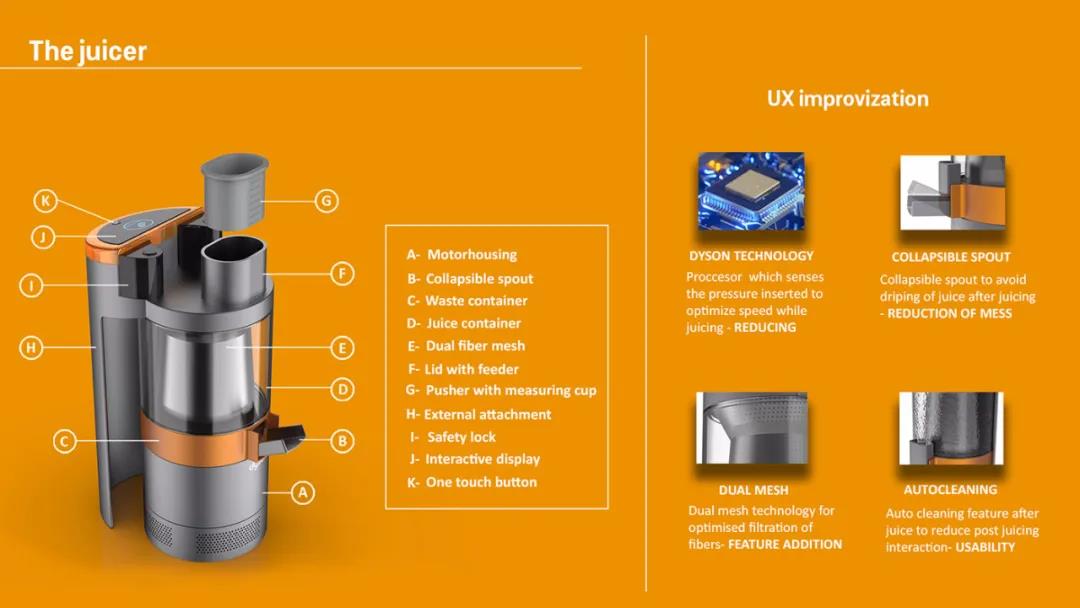 The juicer

K
J
I
H
C
G
F
E
D
B
A

A- Motorhousing
B- Collapsible spout
C- Waste container
D- Juice container
E- Dual fiber mesh
F- Lid with feeder
G- Pusher with measuring cup
H- External attachment
I- Safety lock
J- Interactive display
K- One touch button

UX improvization

DYSON TECHNOLOGY
Proccesor which senses the pressure inserted to optimize speed while juicing - REDUCING

COLLAPSIBLE SPOUT
Collapsible spout to avoid driping of juice after juicing - REDUCTION OF MESS

DUAL MESH
Dual mesh technology for optimised filtration of fibers- FEATURE ADDITION

AUTOCLEANING
Auto cleaning feature after juice to reduce post juicing interaction- USABILITY