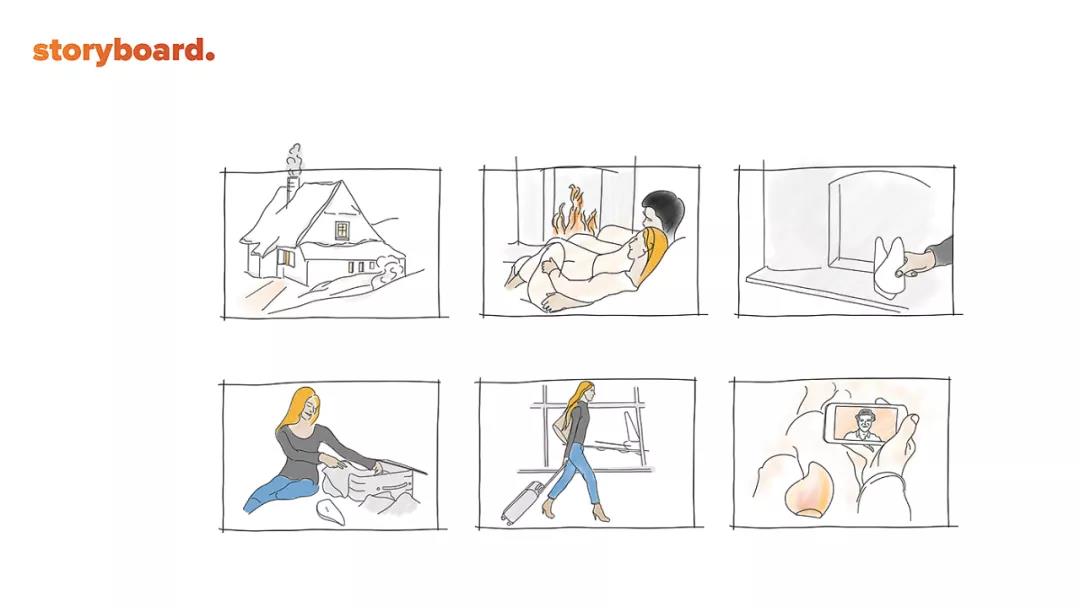 storyboard.